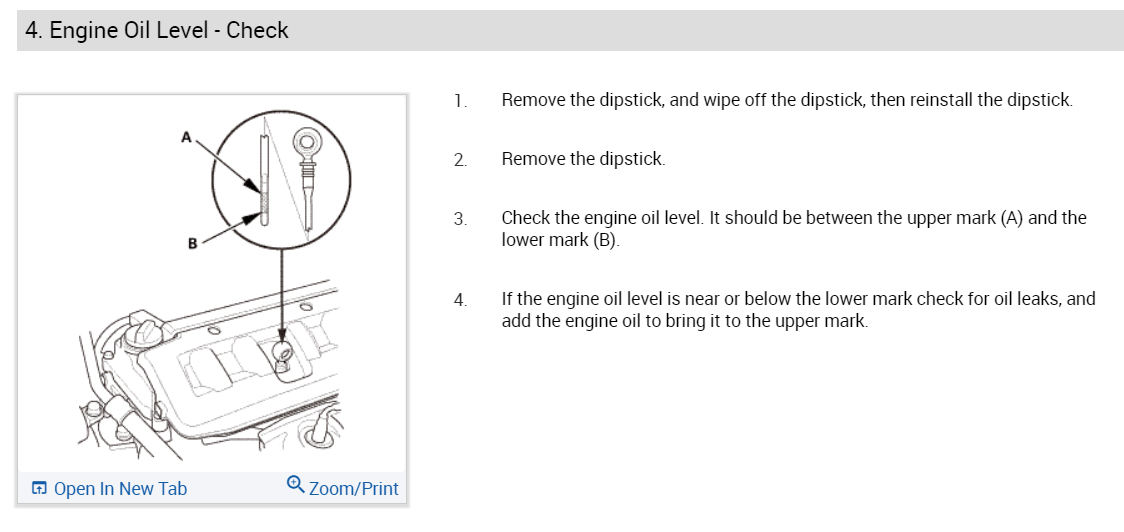 4. Engine Oil Level - Check

A

B

Open In New Tab

Zoom/Print

1. Remove the dipstick, and wipe off the dipstick, then reinstall the dipstick.

2. Remove the dipstick.

3. Check the engine oil level. It should be between the upper mark (A) and the lower mark (B).

4. If the engine oil level is near or below the lower mark check for oil leaks, and add the engine oil to bring it to the upper mark.