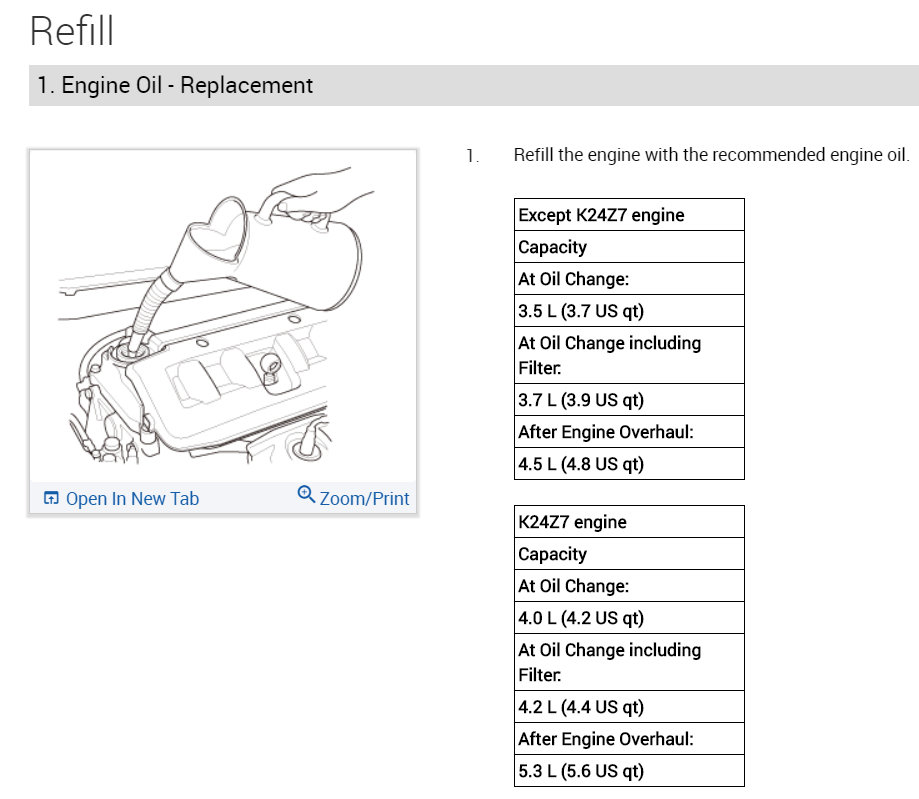 Refill

1. Engine Oil - Replacement

Open In New Tab
Zoom/Print

1. Refill the engine with the recommended engine oil.

| Except K24Z7 engine |
|---|
| Capacity |
| At Oil Change: |
| 3.5 L (3.7 US qt) |
| At Oil Change including Filter: |
| 3.7 L (3.9 US qt) |
| After Engine Overhaul: |
| 4.5 L (4.8 US qt) |

| K24Z7 engine |
|---|
| Capacity |
| At Oil Change: |
| 4.0 L (4.2 US qt) |
| At Oil Change including Filter: |
| 4.2 L (4.4 US qt) |
| After Engine Overhaul: |
| 5.3 L (5.6 US qt) |