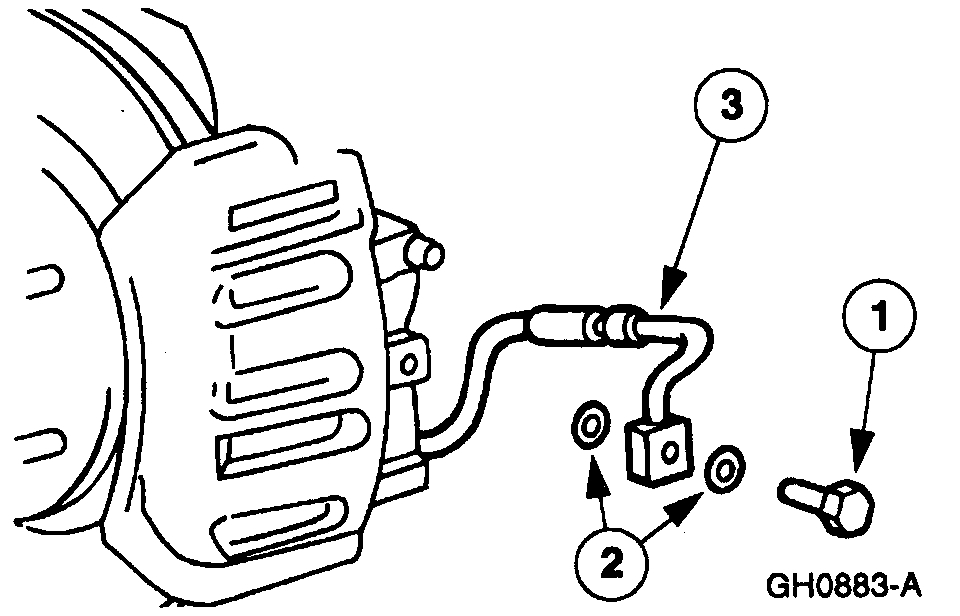 3
1
2
GH0883-A