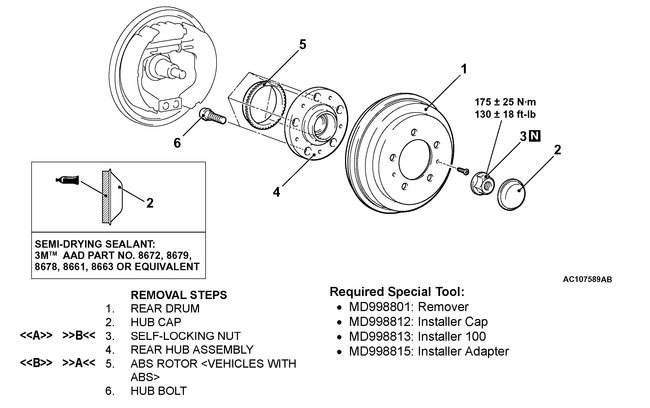 5

1

175 ± 25 N·m
130 ± 18 ft-lb

3 N

2

6

4

2

SEMI-DRYING SEALANT:
3M™ AAD PART NO. 8672, 8679, 8678, 8661, 8663 OR EQUIVALENT

AC107589AB

REMOVAL STEPS
1. REAR DRUM
2. HUB CAP
<<A>> >>B<< 3. SELF-LOCKING NUT
4. REAR HUB ASSEMBLY
<<B>> >>A<< 5. ABS ROTOR <VEHICLES WITH ABS>
6. HUB BOLT

Required Special Tool:
• MD998801: Remover
• MD998812: Installer Cap
• MD998813: Installer 100
• MD998815: Installer Adapter