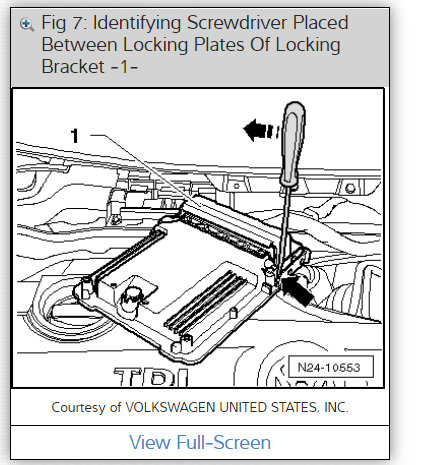 Fig 7: Identifying Screwdriver Placed Between Locking Plates Of Locking Bracket -1-

1

TDI

N24-10553

Courtesy of VOLKSWAGEN UNITED STATES, INC.

View Full-Screen