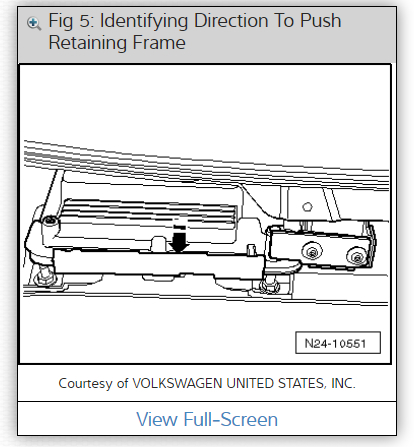 Fig 5: Identifying Direction To Push Retaining Frame

N24-10551

Courtesy of VOLKSWAGEN UNITED STATES, INC.

View Full-Screen