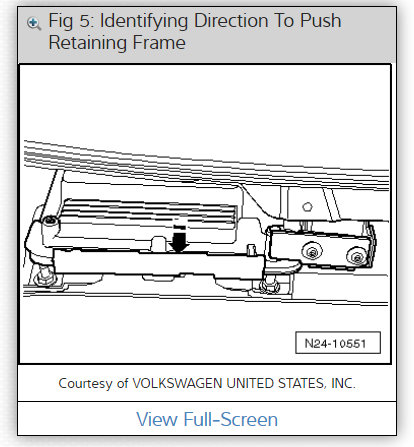 Fig 5: Identifying Direction To Push Retaining Frame

N24-10551

Courtesy of VOLKSWAGEN UNITED STATES, INC.

View Full-Screen