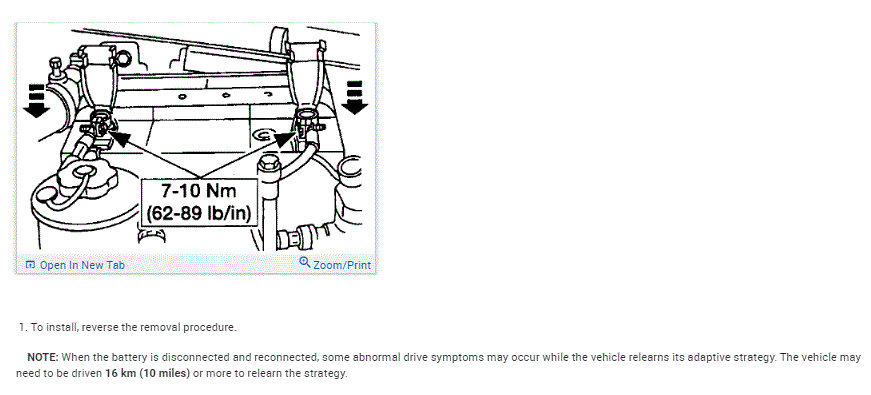 7-10 Nm
(62-89 lb/in)

Open In New Tab

Zoom/Print

1. To install, reverse the removal procedure.

NOTE: When the battery is disconnected and reconnected, some abnormal drive symptoms may occur while the vehicle relearns its adaptive strategy. The vehicle may need to be driven 16 km (10 miles) or more to relearn the strategy.