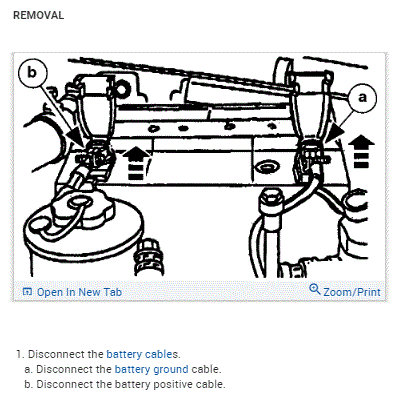 REMOVAL

b

a

Open In New Tab

Zoom/Print

1. Disconnect the battery cables.
a. Disconnect the battery ground cable.
b. Disconnect the battery positive cable.