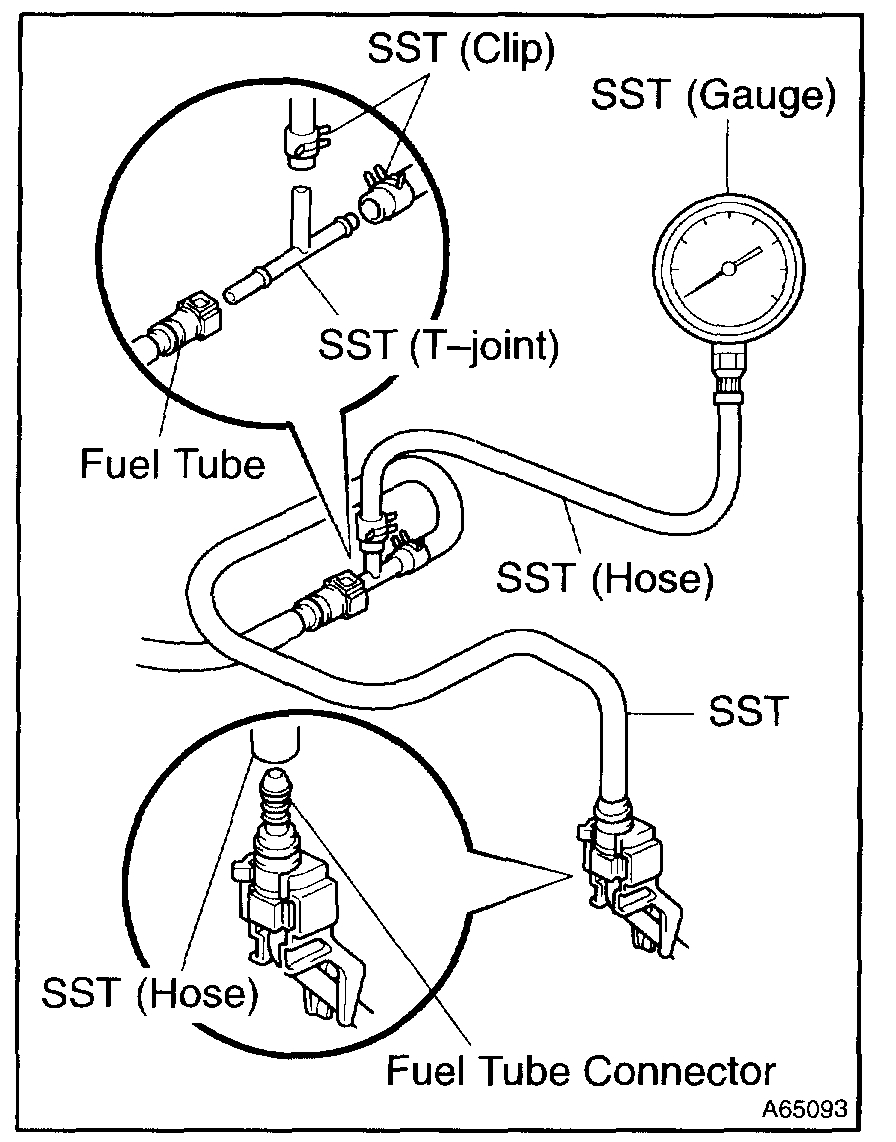 SST (Clip)
SST (Gauge)
SST (T–joint)
Fuel Tube
SST (Hose)
SST
SST (Hose)
Fuel Tube Connector
A65093