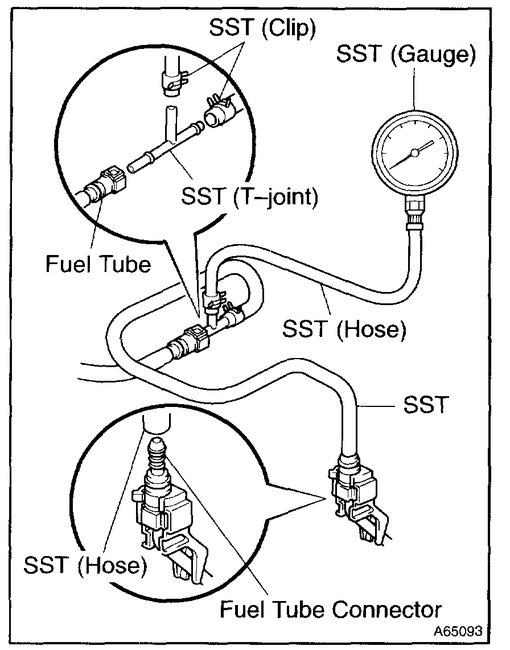 SST (Clip)

SST (Gauge)

SST (T–joint)

Fuel Tube

SST (Hose)

SST

SST (Hose)

Fuel Tube Connector

A65093