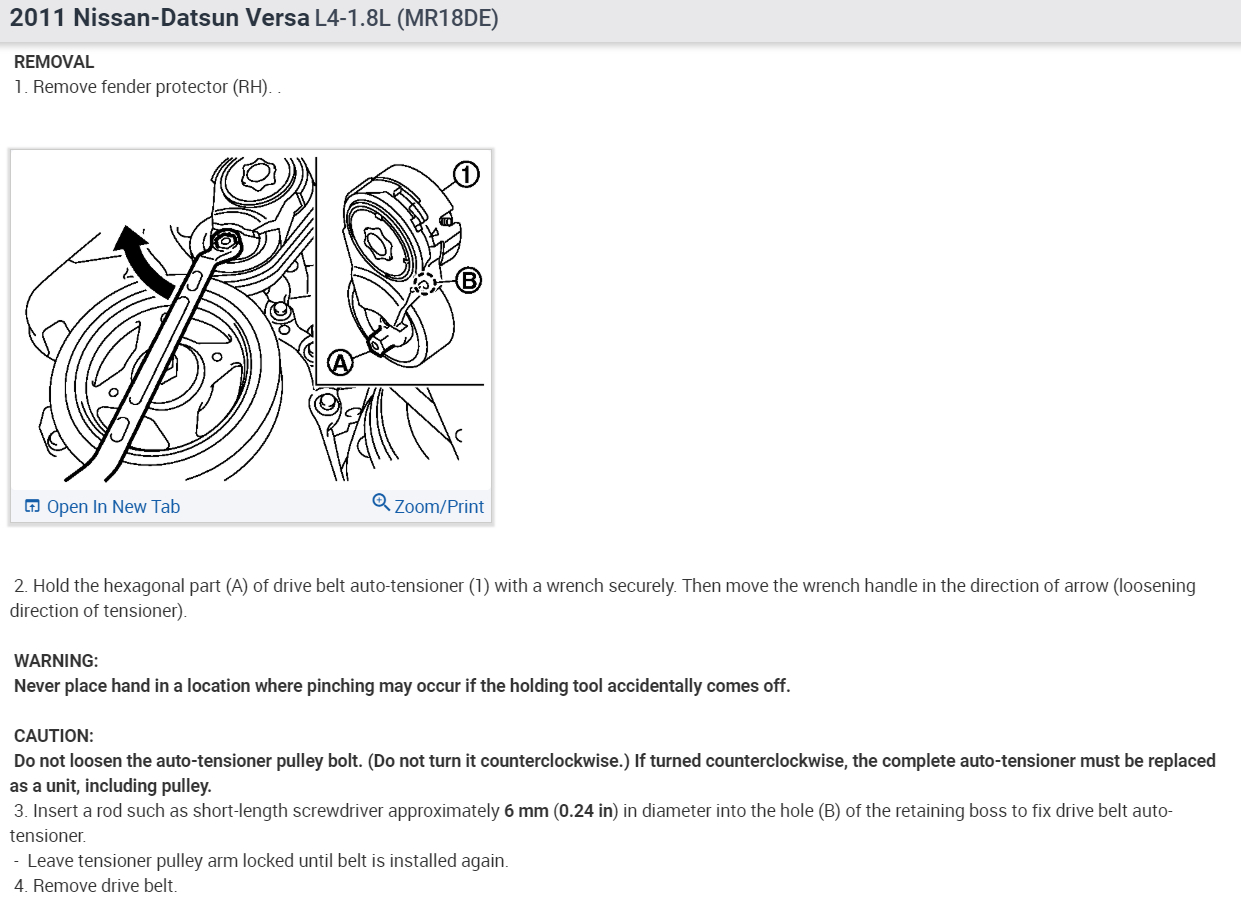 2011 Nissan-Datsun Versa L4-1.8L (MR18DE)

REMOVAL
1. Remove fender protector (RH). .

1
B
A

Open In New Tab
Zoom/Print

2. Hold the hexagonal part (A) of drive belt auto-tensioner (1) with a wrench securely. Then move the wrench handle in the direction of arrow (loosening direction of tensioner).

WARNING:
Never place hand in a location where pinching may occur if the holding tool accidentally comes off.

CAUTION:
Do not loosen the auto-tensioner pulley bolt. (Do not turn it counterclockwise.) If turned counterclockwise, the complete auto-tensioner must be replaced as a unit, including pulley.
3. Insert a rod such as short-length screwdriver approximately 6 mm (0.24 in) in diameter into the hole (B) of the retaining boss to fix drive belt auto-tensioner.
- Leave tensioner pulley arm locked until belt is installed again.
4. Remove drive belt.