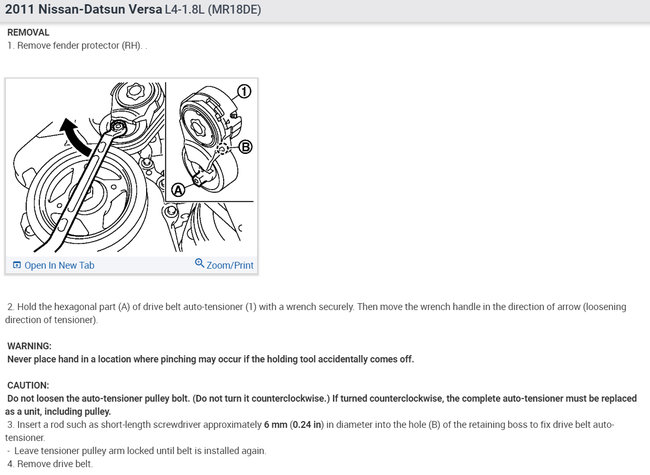 2011 Nissan-Datsun Versa L4-1.8L (MR18DE)

REMOVAL
1. Remove fender protector (RH). .

1
B
A

Open In New Tab
Zoom/Print

2. Hold the hexagonal part (A) of drive belt auto-tensioner (1) with a wrench securely. Then move the wrench handle in the direction of arrow (loosening direction of tensioner).

WARNING:
Never place hand in a location where pinching may occur if the holding tool accidentally comes off.

CAUTION:
Do not loosen the auto-tensioner pulley bolt. (Do not turn it counterclockwise.) If turned counterclockwise, the complete auto-tensioner must be replaced as a unit, including pulley.
3. Insert a rod such as short-length screwdriver approximately 6 mm (0.24 in) in diameter into the hole (B) of the retaining boss to fix drive belt auto-tensioner.
- Leave tensioner pulley arm locked until belt is installed again.
4. Remove drive belt.