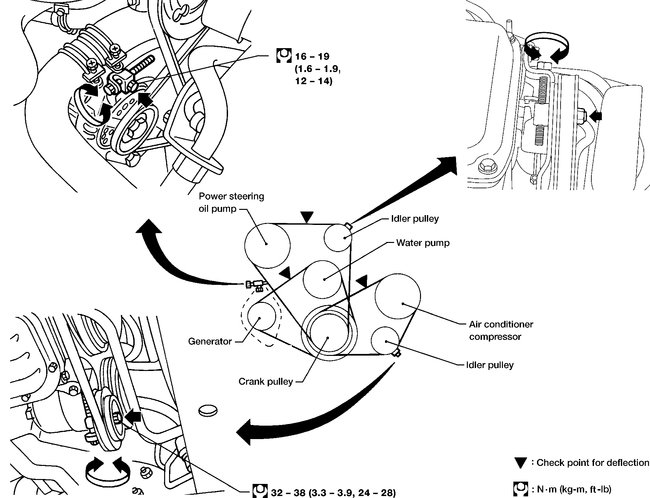 16 – 19 (1.6 – 1.9, 12 – 14)

Power steering oil pump

Idler pulley

Water pump

Air conditioner compressor

Generator

Idler pulley

Crank pulley

▼ : Check point for deflection

32 – 38 (3.3 – 3.9, 24 – 28)

: N·m (kg-m, ft-lb)