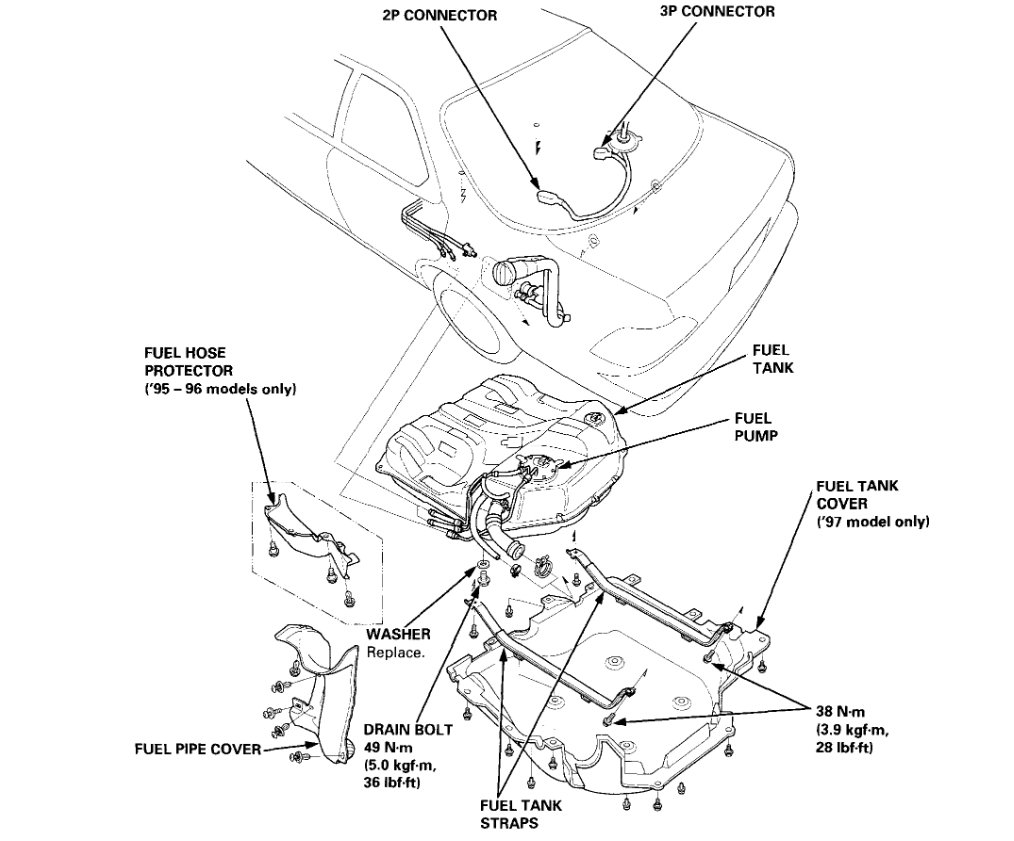 2P CONNECTOR

3P CONNECTOR

FUEL HOSE PROTECTOR ('95 – 96 models only)

FUEL TANK

FUEL PUMP

FUEL TANK COVER ('97 model only)

WASHER
Replace.

DRAIN BOLT
49 N·m
(5.0 kgf·m,
36 lbf·ft)

FUEL PIPE COVER

FUEL TANK STRAPS

38 N·m
(3.9 kgf·m,
28 lbf·ft)