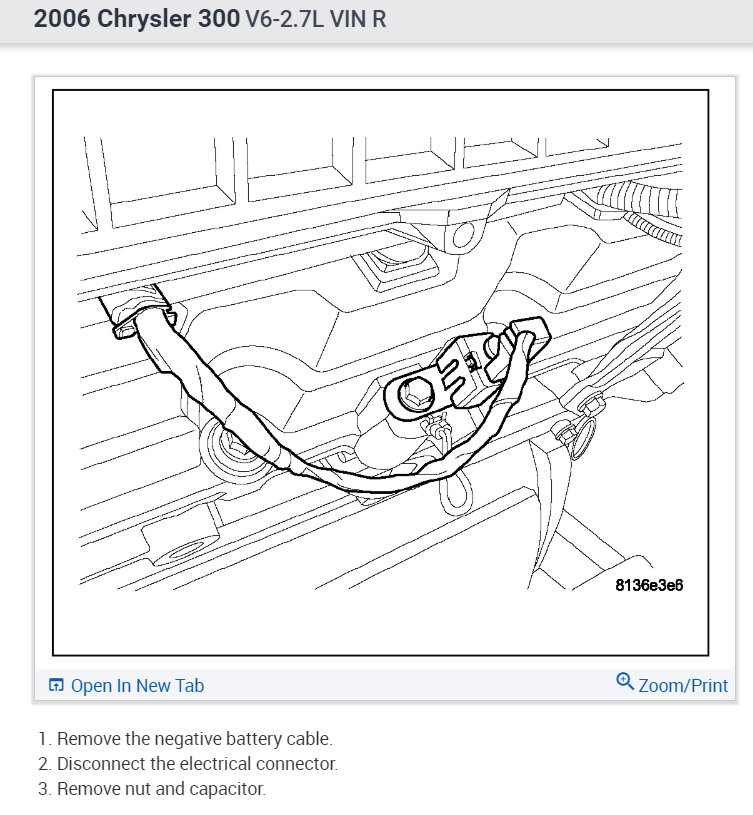 2006 Chrysler 300 V6-2.7L VIN R

8136e3e6

Open In New Tab

Zoom/Print

1. Remove the negative battery cable.
2. Disconnect the electrical connector.
3. Remove nut and capacitor.