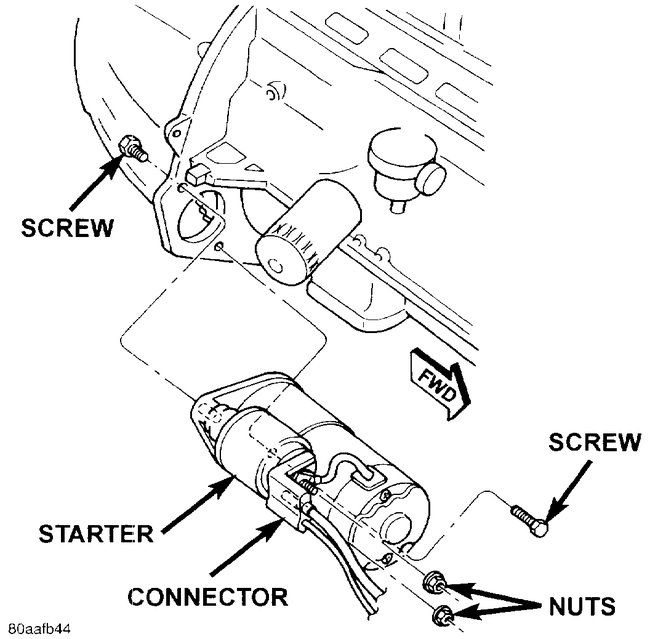 SCREW

FWD

SCREW

STARTER

CONNECTOR

NUTS

80aafb44