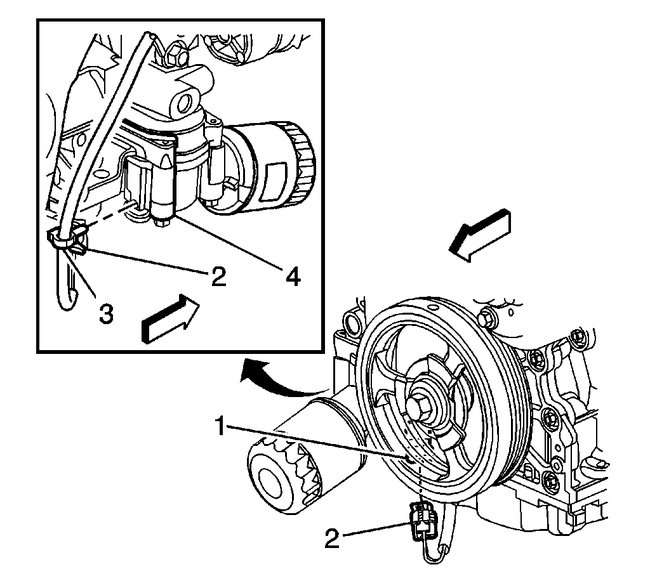 2
4
3
1
2