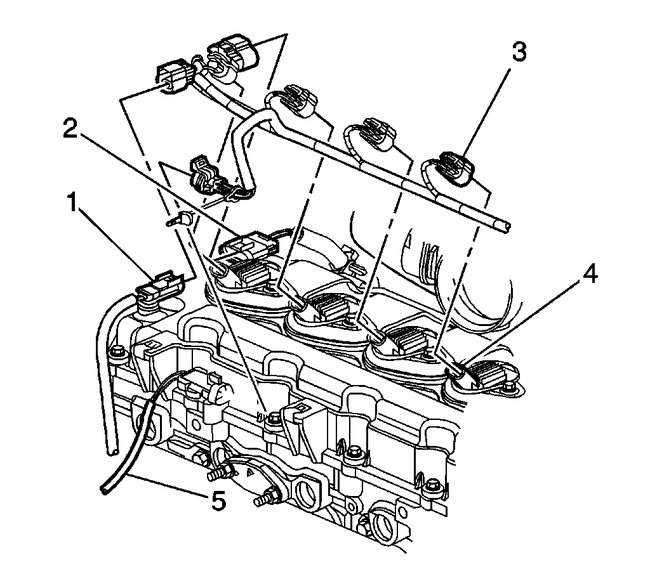 3
2
1
4
5