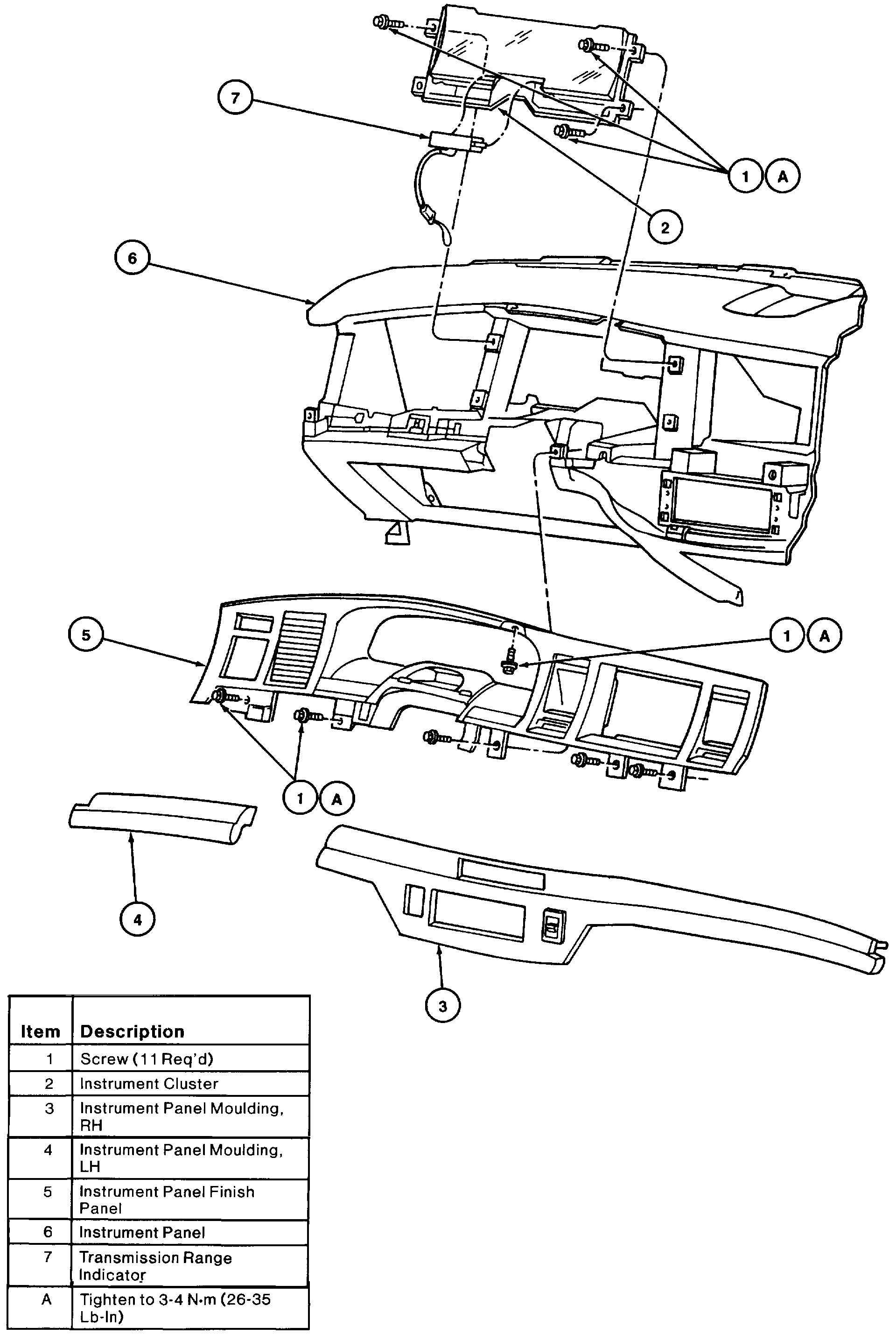 7

1 A

2

6

5

1 A

1 A

4

3

| Item | Description |
|---|---|
| 1 | Screw (11 Req'd) |
| 2 | Instrument Cluster |
| 3 | Instrument Panel Moulding, RH |
| 4 | Instrument Panel Moulding, LH |
| 5 | Instrument Panel Finish Panel |
| 6 | Instrument Panel |
| 7 | Transmission Range Indicator |
| A | Tighten to 3-4 N·m (26-35 Lb-In) |