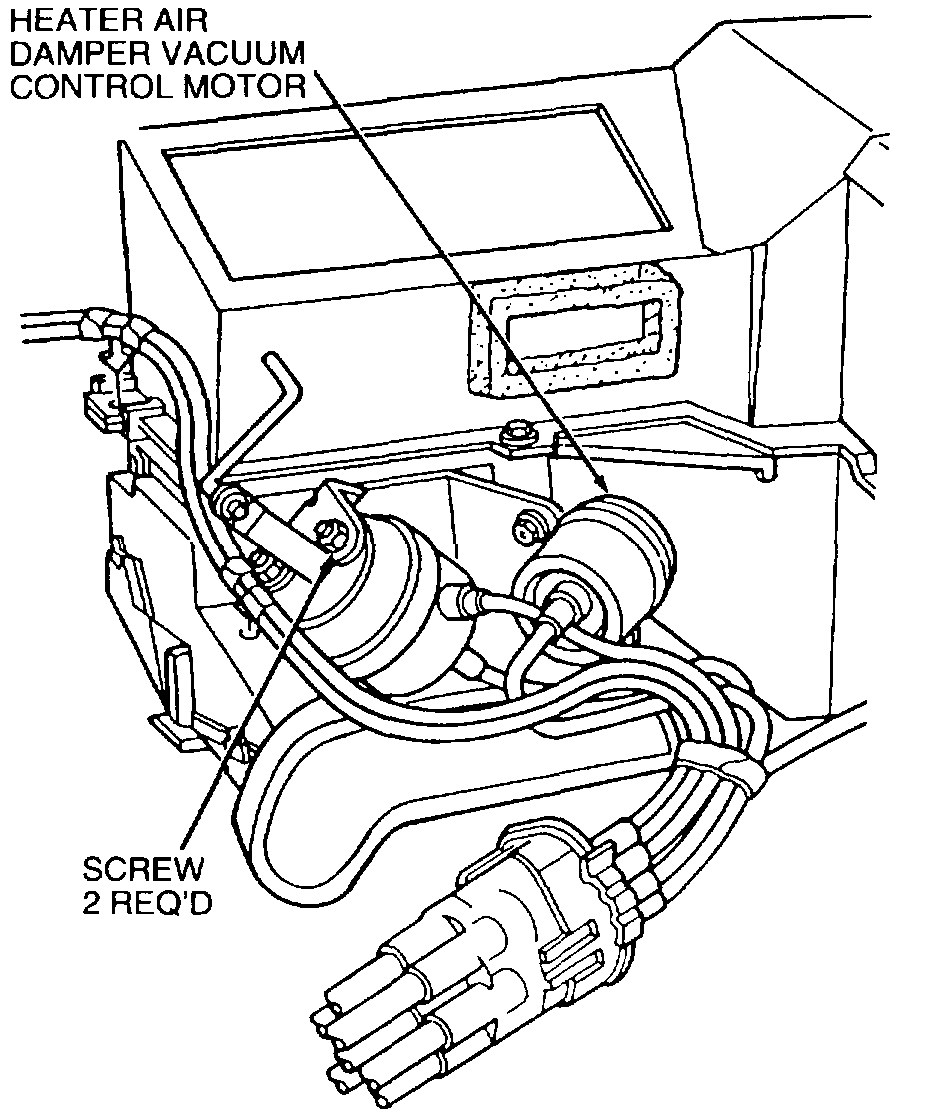 HEATER AIR
DAMPER VACUUM
CONTROL MOTOR

SCREW
2 REQ'D