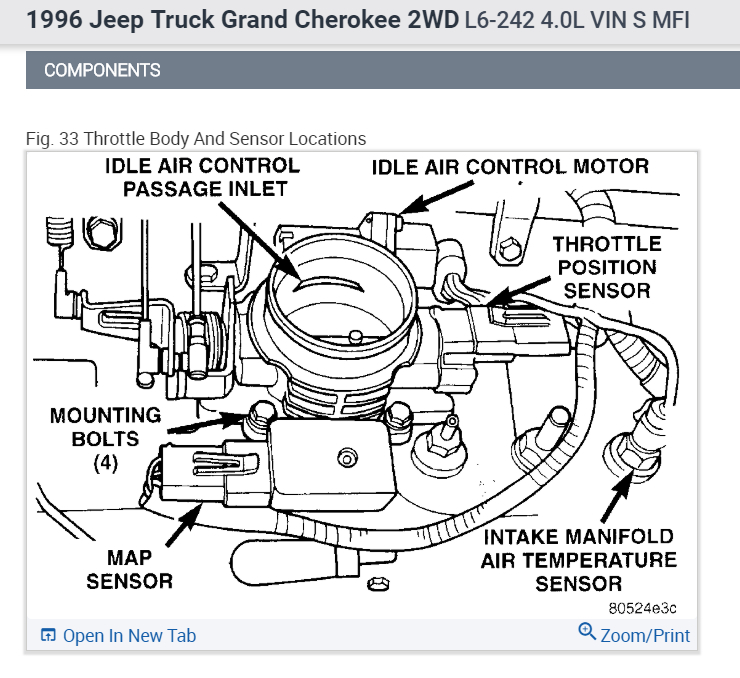 1996 Jeep Truck Grand Cherokee 2WD L6-242 4.0L VIN S MFI

COMPONENTS

Fig. 33 Throttle Body And Sensor Locations

IDLE AIR CONTROL PASSAGE INLET

IDLE AIR CONTROL MOTOR

THROTTLE POSITION SENSOR

MOUNTING BOLTS (4)

MAP SENSOR

INTAKE MANIFOLD AIR TEMPERATURE SENSOR

80524e3c

Open In New Tab

Zoom/Print