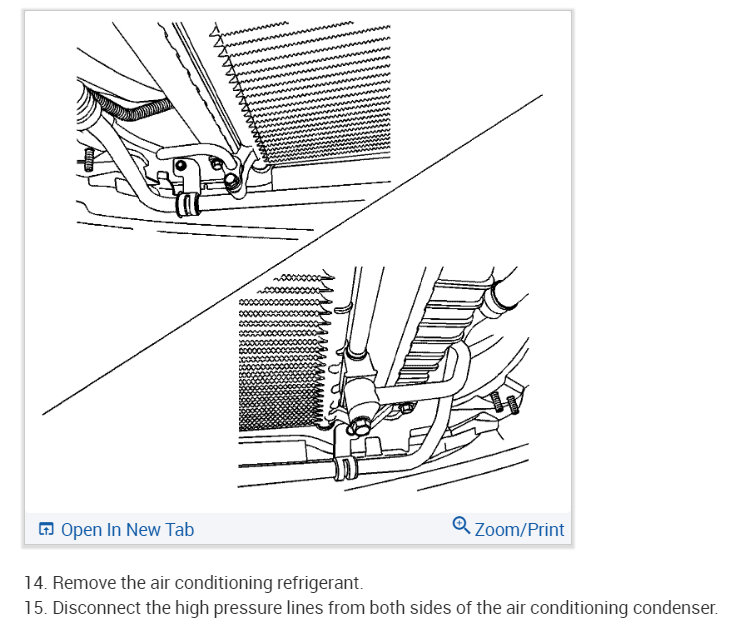 Open In New Tab
Zoom/Print

14. Remove the air conditioning refrigerant.
15. Disconnect the high pressure lines from both sides of the air conditioning condenser.