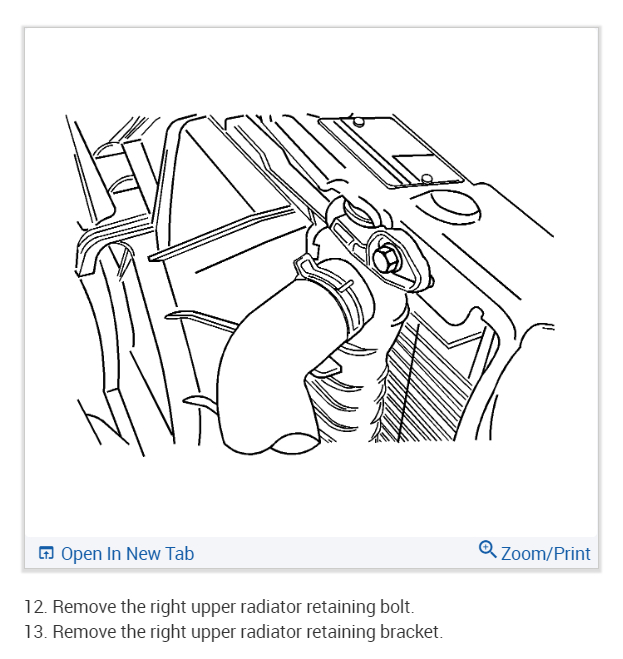 Open In New Tab

Zoom/Print

12. Remove the right upper radiator retaining bolt.
13. Remove the right upper radiator retaining bracket.