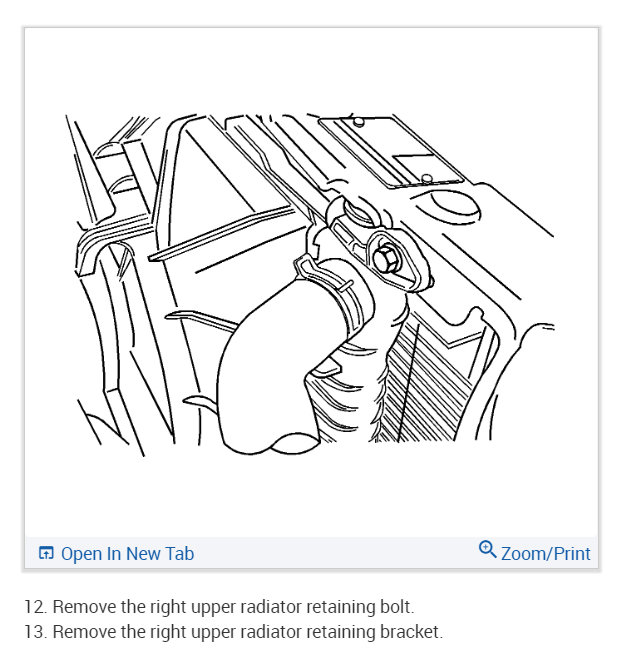 Open In New Tab

Zoom/Print

12. Remove the right upper radiator retaining bolt.
13. Remove the right upper radiator retaining bracket.