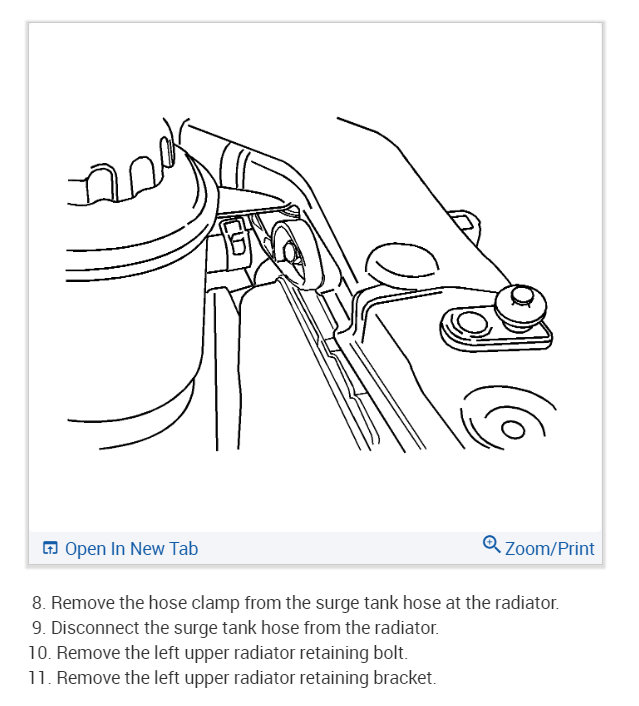 Open In New Tab
Zoom/Print

8. Remove the hose clamp from the surge tank hose at the radiator.
9. Disconnect the surge tank hose from the radiator.
10. Remove the left upper radiator retaining bolt.
11. Remove the left upper radiator retaining bracket.