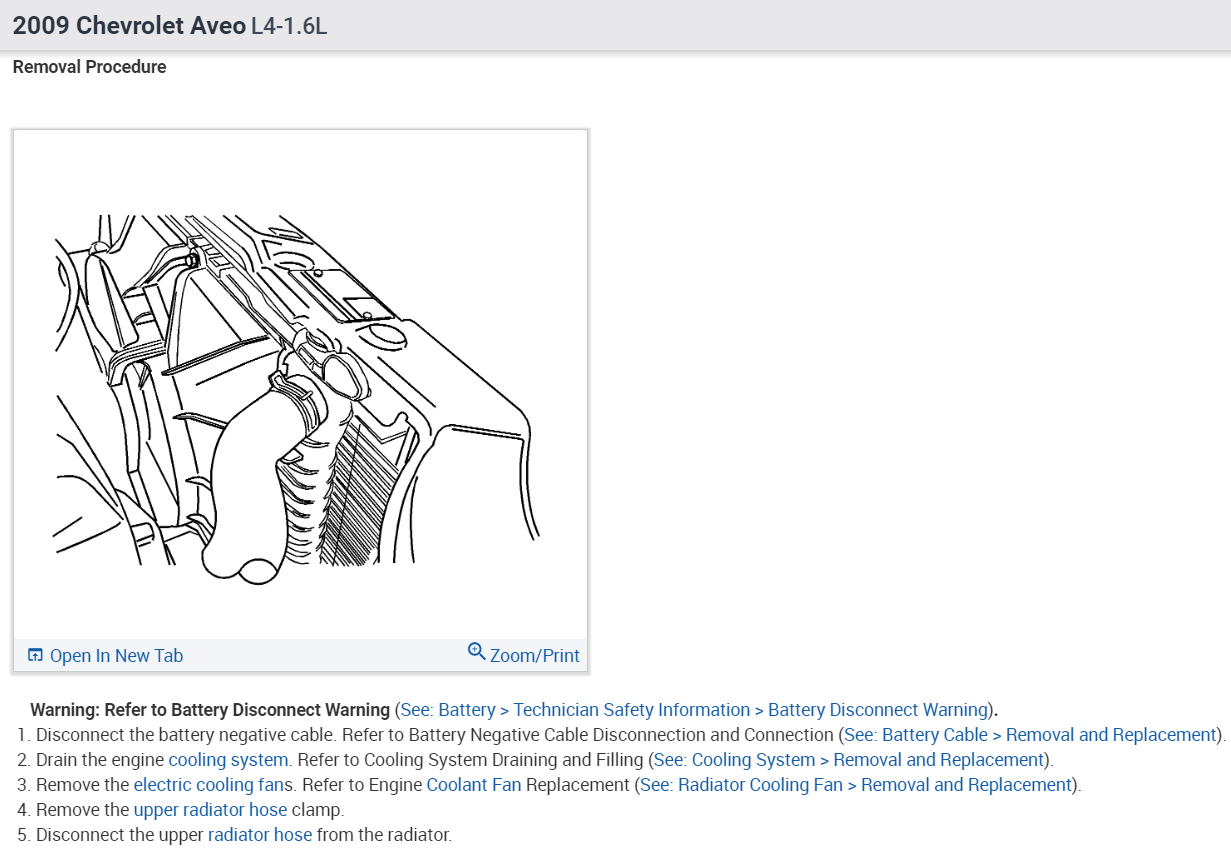 2009 Chevrolet Aveo L4-1.6L

Removal Procedure

Open In New Tab

Zoom/Print

Warning: Refer to Battery Disconnect Warning (See: Battery > Technician Safety Information > Battery Disconnect Warning).

1. Disconnect the battery negative cable. Refer to Battery Negative Cable Disconnection and Connection (See: Battery Cable > Removal and Replacement).
2. Drain the engine cooling system. Refer to Cooling System Draining and Filling (See: Cooling System > Removal and Replacement).
3. Remove the electric cooling fans. Refer to Engine Coolant Fan Replacement (See: Radiator Cooling Fan > Removal and Replacement).
4. Remove the upper radiator hose clamp.
5. Disconnect the upper radiator hose from the radiator.