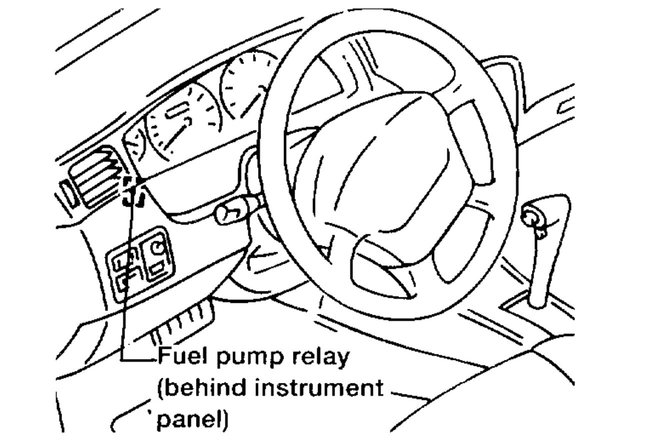 Fuel pump relay
(behind instrument
panel)