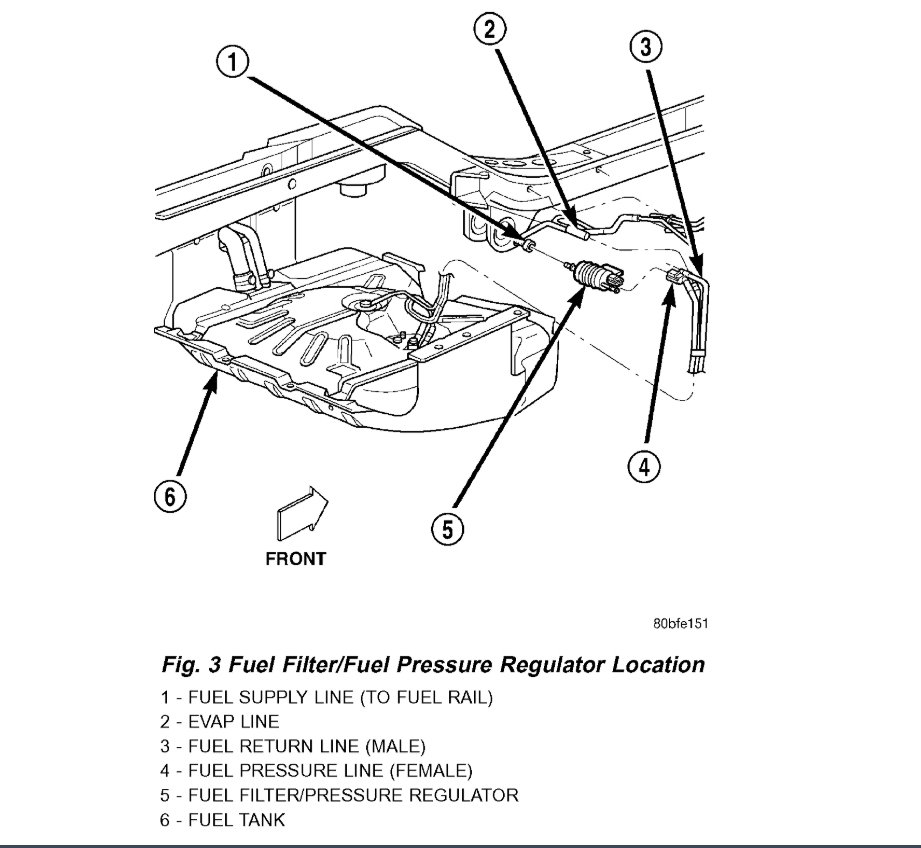 1
2
3
4
5
6
FRONT
80bfe151

Fig. 3 Fuel Filter/Fuel Pressure Regulator Location
1 - FUEL SUPPLY LINE (TO FUEL RAIL)
2 - EVAP LINE
3 - FUEL RETURN LINE (MALE)
4 - FUEL PRESSURE LINE (FEMALE)
5 - FUEL FILTER/PRESSURE REGULATOR
6 - FUEL TANK