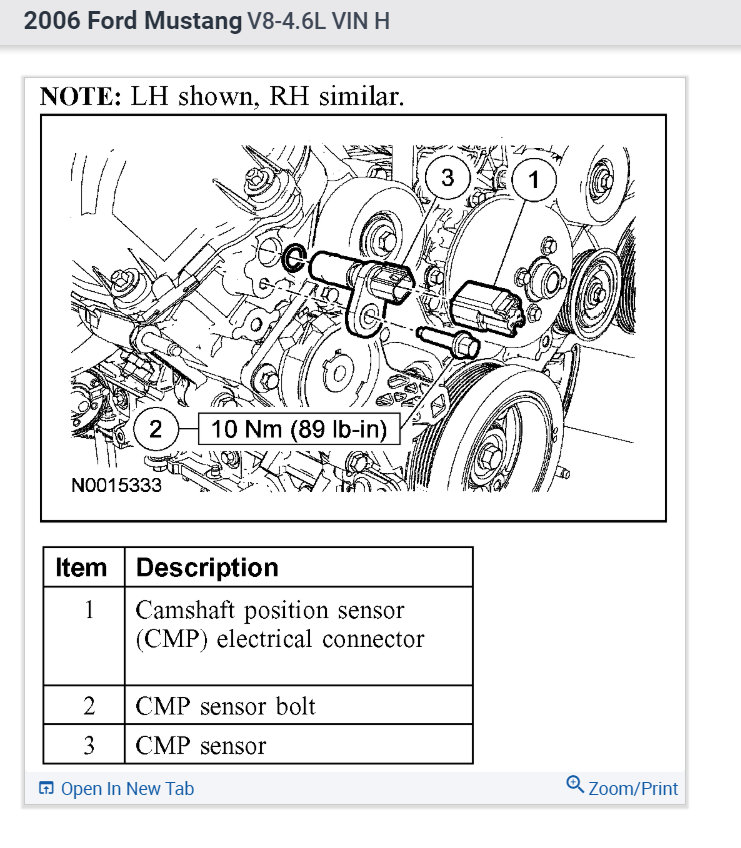 2006 Ford Mustang V8-4.6L VIN H

NOTE: LH shown, RH similar.

3
1
2
10 Nm (89 lb-in)
N0015333

| Item | Description |
|---|---|
| 1 | Camshaft position sensor (CMP) electrical connector |
| 2 | CMP sensor bolt |
| 3 | CMP sensor |

Open In New Tab
Zoom/Print