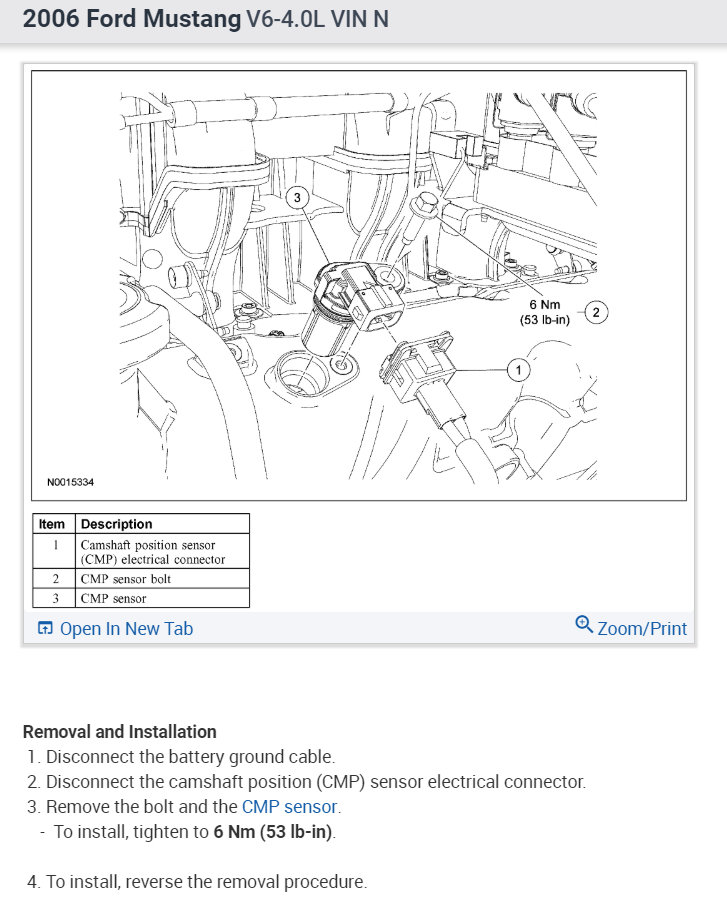 2006 Ford Mustang V6-4.0L VIN N

3

6 Nm
(53 lb-in)

2

1

N0015334

| Item | Description |
|---|---|
| 1 | Camshaft position sensor (CMP) electrical connector |
| 2 | CMP sensor bolt |
| 3 | CMP sensor |

Open In New Tab

Zoom/Print

Removal and Installation
1. Disconnect the battery ground cable.
2. Disconnect the camshaft position (CMP) sensor electrical connector.
3. Remove the bolt and the CMP sensor.
- To install, tighten to 6 Nm (53 lb-in).

4. To install, reverse the removal procedure.