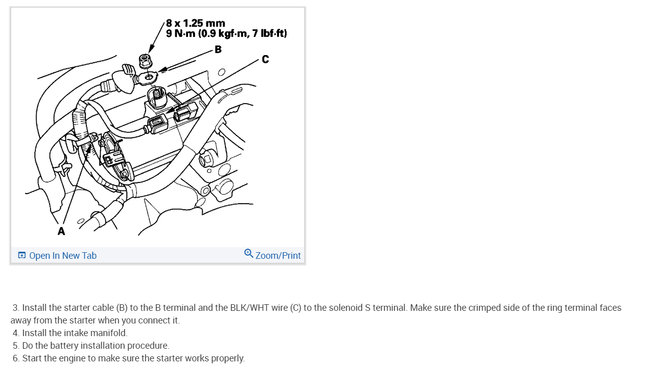 8 x 1.25 mm
9 N·m (0.9 kgf·m, 7 lbf·ft)
B
C
A

Open In New Tab
Zoom/Print

3. Install the starter cable (B) to the B terminal and the BLK/WHT wire (C) to the solenoid S terminal. Make sure the crimped side of the ring terminal faces away from the starter when you connect it.
4. Install the intake manifold.
5. Do the battery installation procedure.
6. Start the engine to make sure the starter works properly.