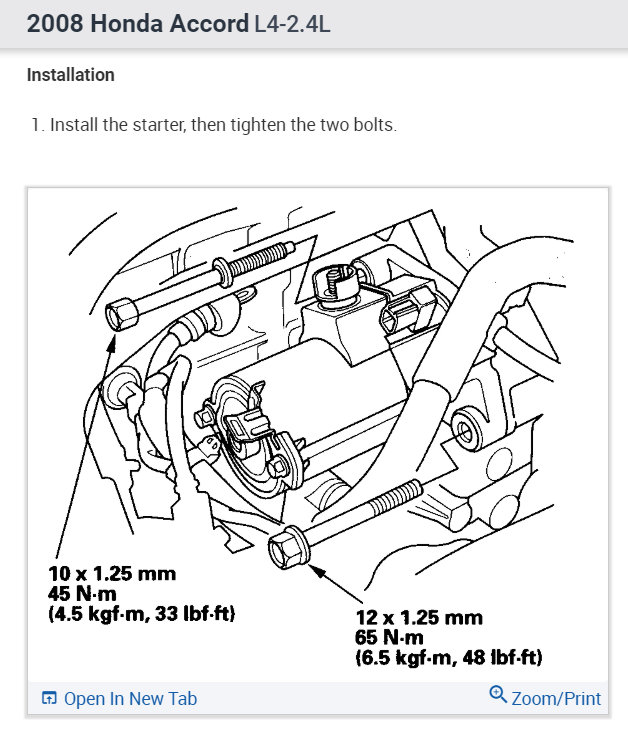 2008 Honda Accord L4-2.4L

Installation

1. Install the starter, then tighten the two bolts.

10 x 1.25 mm
45 N·m
(4.5 kgf·m, 33 lbf·ft)

12 x 1.25 mm
65 N·m
(6.5 kgf·m, 48 lbf·ft)

Open In New Tab

Zoom/Print