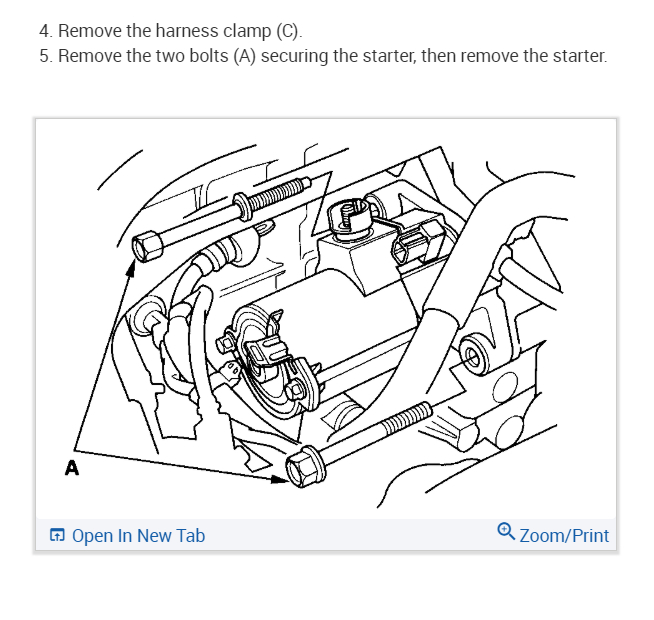 4. Remove the harness clamp (C).
5. Remove the two bolts (A) securing the starter, then remove the starter.

A

Open In New Tab

Zoom/Print