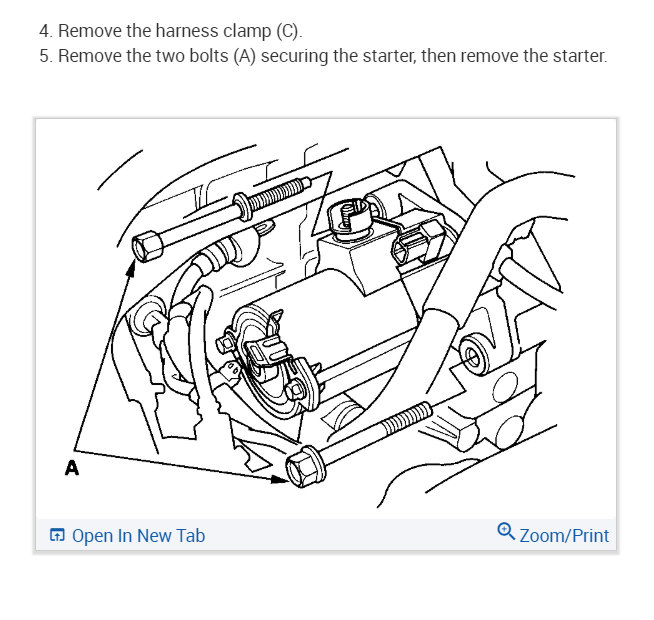 4. Remove the harness clamp (C).
5. Remove the two bolts (A) securing the starter, then remove the starter.

A

Open In New Tab
Zoom/Print