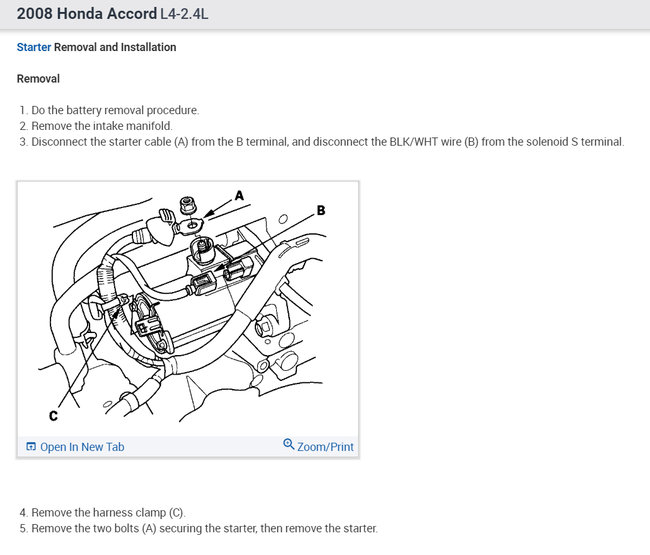 2008 Honda Accord L4-2.4L

Starter Removal and Installation

Removal

1. Do the battery removal procedure.
2. Remove the intake manifold.
3. Disconnect the starter cable (A) from the B terminal, and disconnect the BLK/WHT wire (B) from the solenoid S terminal.

A

B

C

Open In New Tab

Zoom/Print

4. Remove the harness clamp (C).
5. Remove the two bolts (A) securing the starter, then remove the starter.