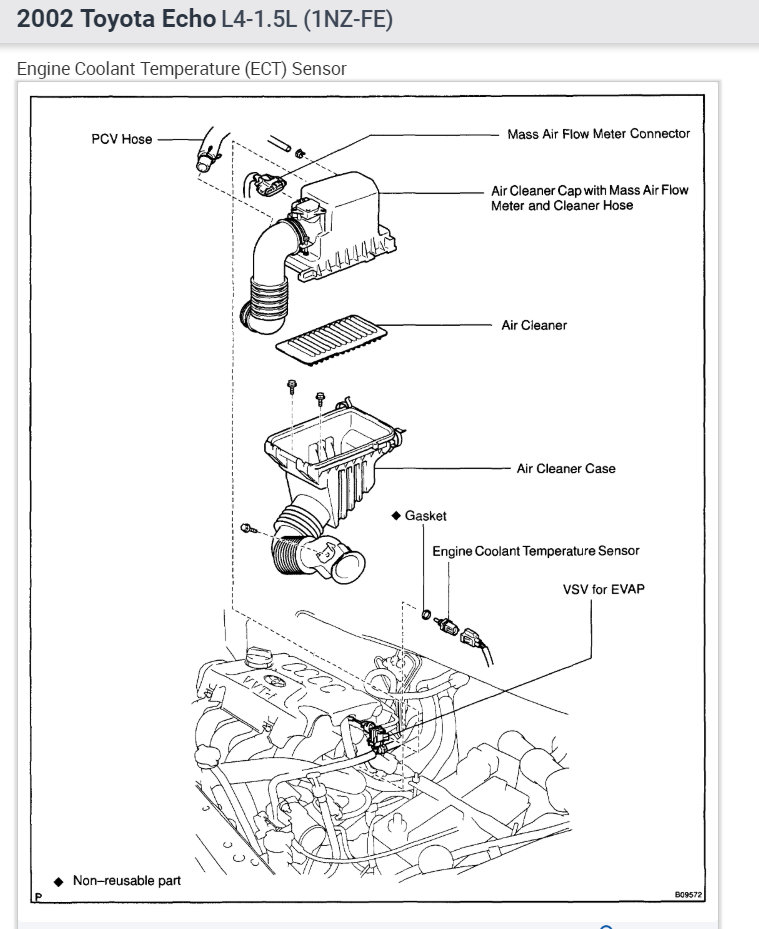 2002 Toyota Echo L4-1.5L (1NZ-FE)

Engine Coolant Temperature (ECT) Sensor

PCV Hose

Mass Air Flow Meter Connector

Air Cleaner Cap with Mass Air Flow Meter and Cleaner Hose

Air Cleaner

Air Cleaner Case

◆ Gasket

Engine Coolant Temperature Sensor

VSV for EVAP

VVT-i

◆ Non–reusable part

P

B09572