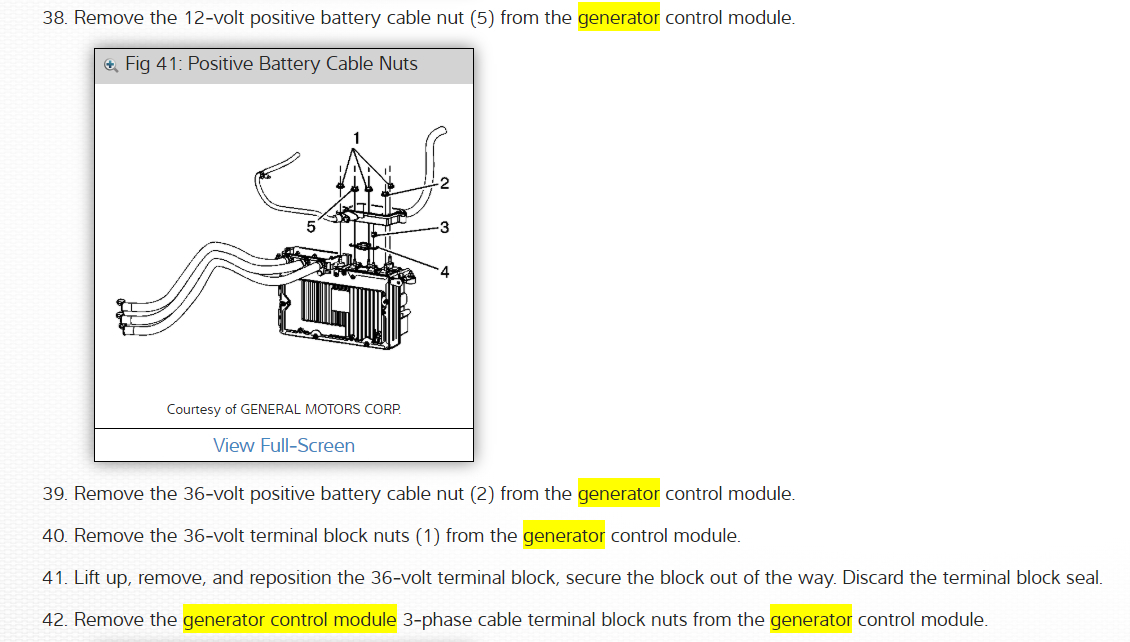 38. Remove the 12-volt positive battery cable nut (5) from the generator control module.

Fig 41: Positive Battery Cable Nuts

1
2
5
3
4

Courtesy of GENERAL MOTORS CORP.

View Full-Screen

39. Remove the 36-volt positive battery cable nut (2) from the generator control module.

40. Remove the 36-volt terminal block nuts (1) from the generator control module.

41. Lift up, remove, and reposition the 36-volt terminal block, secure the block out of the way. Discard the terminal block seal.

42. Remove the generator control module 3-phase cable terminal block nuts from the generator control module.