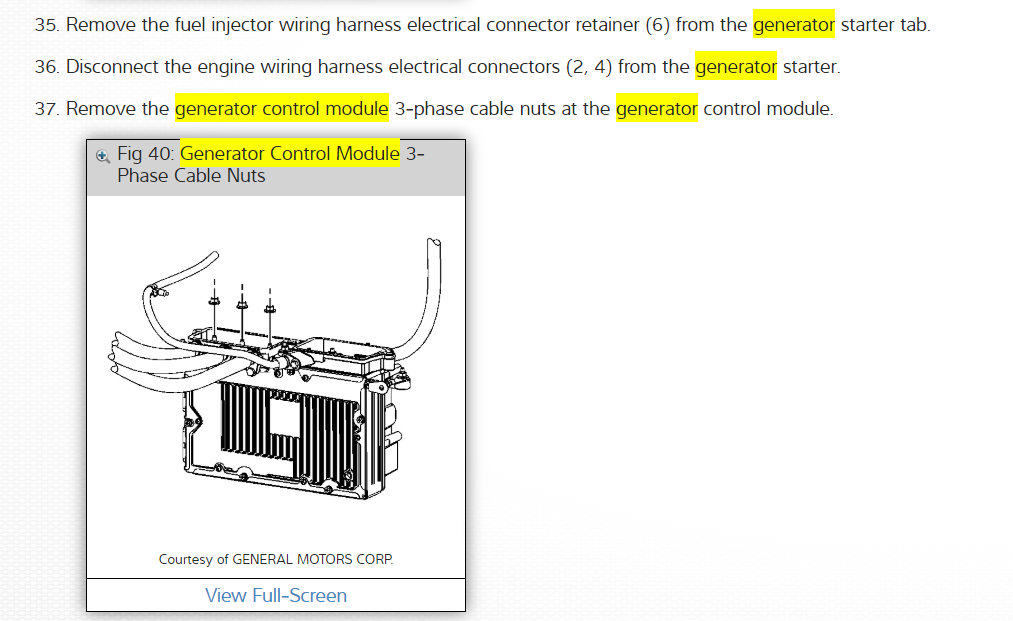 35. Remove the fuel injector wiring harness electrical connector retainer (6) from the generator starter tab.

36. Disconnect the engine wiring harness electrical connectors (2, 4) from the generator starter.

37. Remove the generator control module 3-phase cable nuts at the generator control module.

Fig 40: Generator Control Module 3-Phase Cable Nuts

Courtesy of GENERAL MOTORS CORP.

View Full-Screen