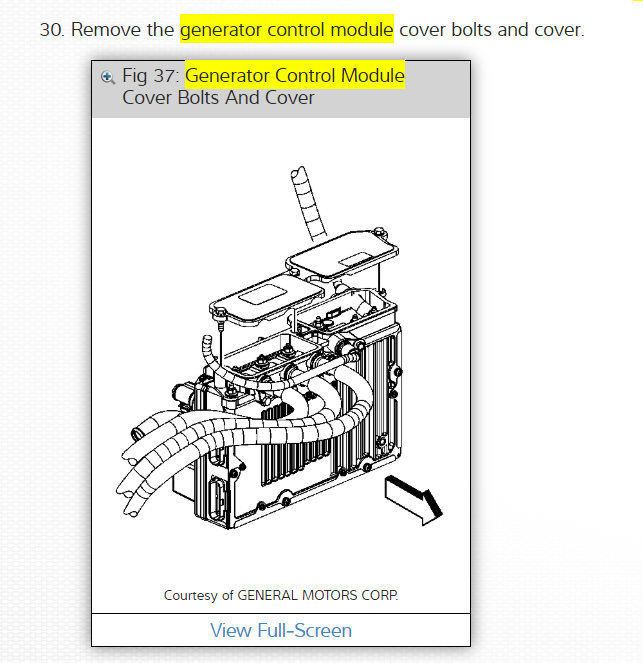 30. Remove the generator control module cover bolts and cover.

Fig 37: Generator Control Module Cover Bolts And Cover

Courtesy of GENERAL MOTORS CORP.

View Full-Screen