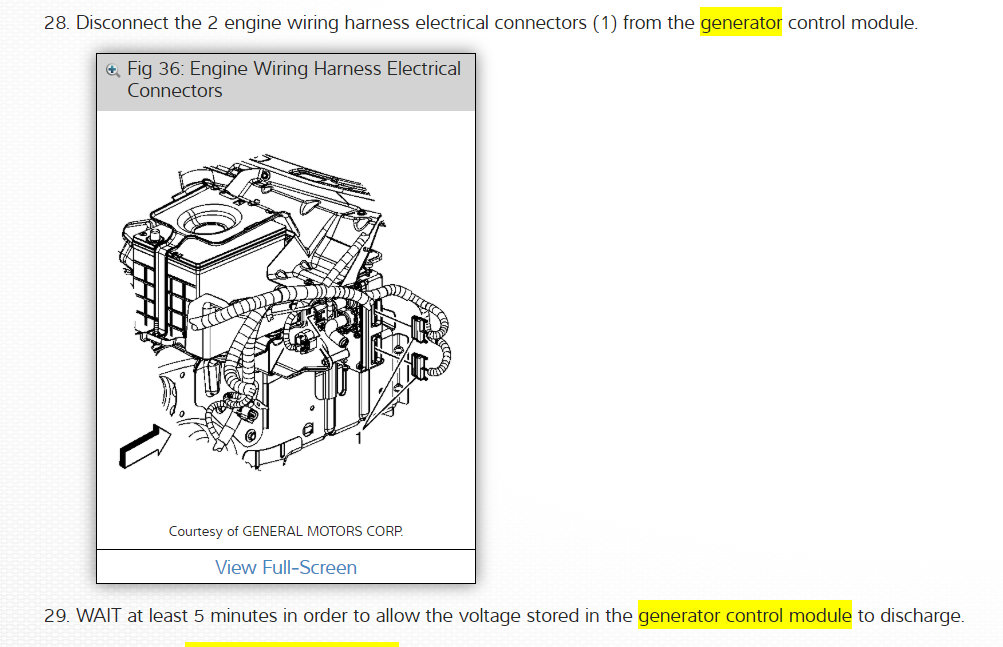 28. Disconnect the 2 engine wiring harness electrical connectors (1) from the generator control module.

Fig 36: Engine Wiring Harness Electrical Connectors

1

Courtesy of GENERAL MOTORS CORP.

View Full-Screen

29. WAIT at least 5 minutes in order to allow the voltage stored in the generator control module to discharge.