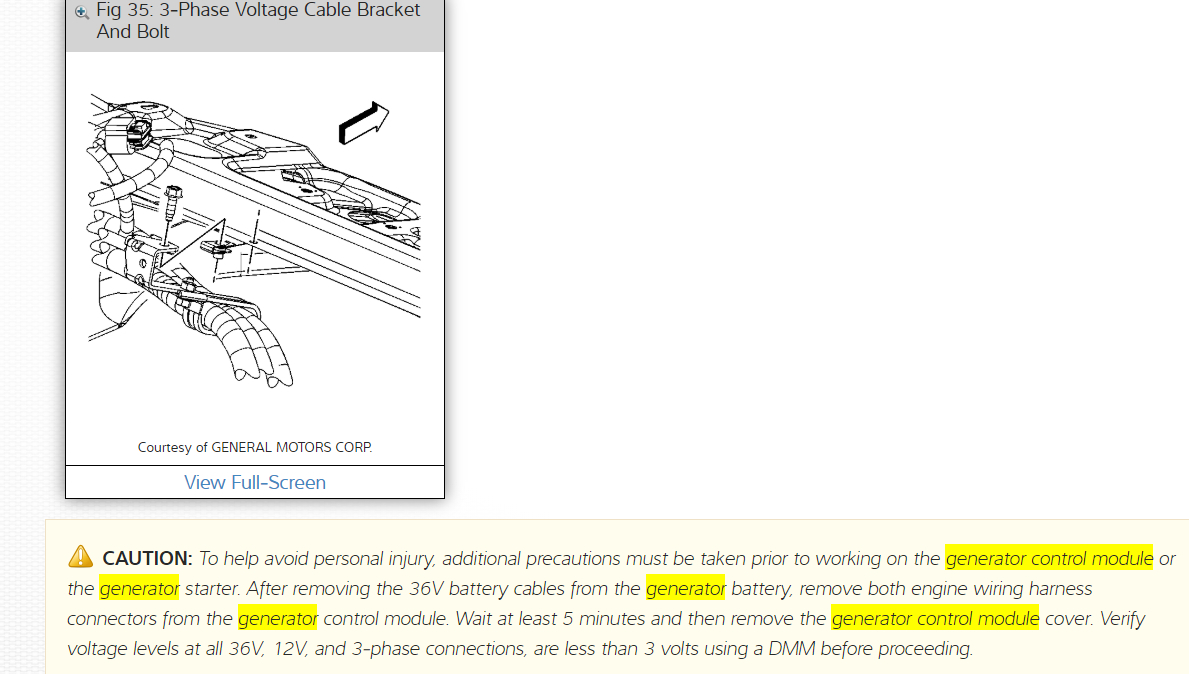 Fig 35: 3-Phase Voltage Cable Bracket And Bolt

Courtesy of GENERAL MOTORS CORP.

View Full-Screen

CAUTION: To help avoid personal injury, additional precautions must be taken prior to working on the generator control module or the generator starter. After removing the 36V battery cables from the generator battery, remove both engine wiring harness connectors from the generator control module. Wait at least 5 minutes and then remove the generator control module cover. Verify voltage levels at all 36V, 12V, and 3-phase connections, are less than 3 volts using a DMM before proceeding.