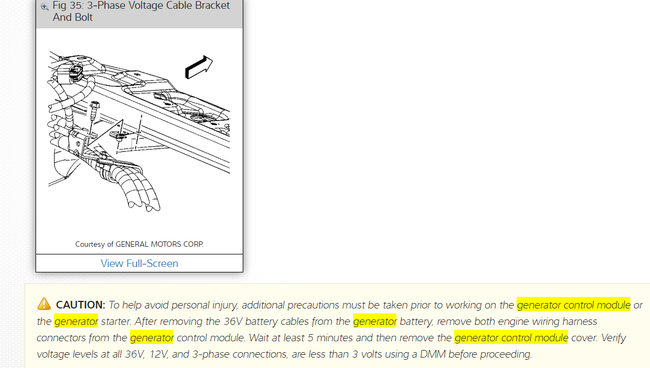 Fig 35: 3-Phase Voltage Cable Bracket And Bolt

Courtesy of GENERAL MOTORS CORP.

View Full-Screen

CAUTION: To help avoid personal injury, additional precautions must be taken prior to working on the generator control module or the generator starter. After removing the 36V battery cables from the generator battery, remove both engine wiring harness connectors from the generator control module. Wait at least 5 minutes and then remove the generator control module cover. Verify voltage levels at all 36V, 12V, and 3-phase connections, are less than 3 volts using a DMM before proceeding.