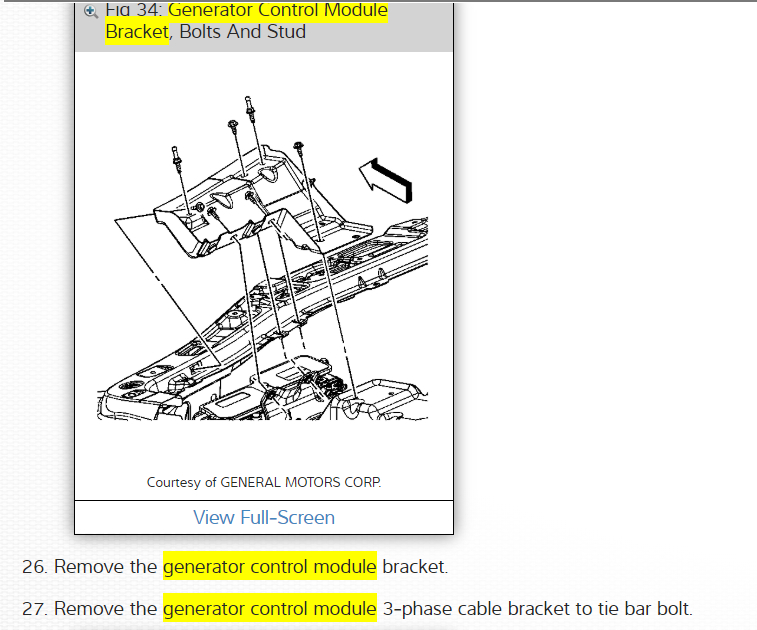 Fig 34: Generator Control Module Bracket, Bolts And Stud

Courtesy of GENERAL MOTORS CORP.

View Full-Screen

26. Remove the generator control module bracket.

27. Remove the generator control module 3-phase cable bracket to tie bar bolt.