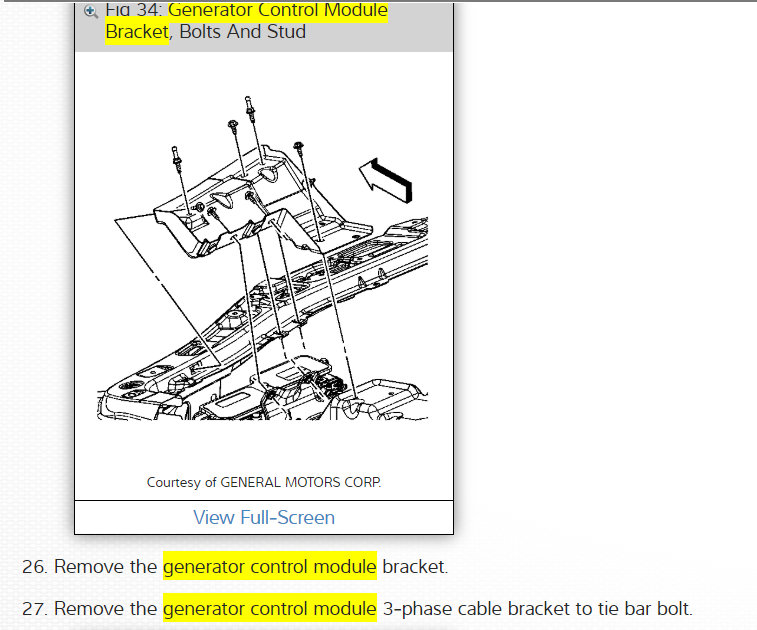 Fig 34: Generator Control Module Bracket, Bolts And Stud

Courtesy of GENERAL MOTORS CORP.

View Full-Screen

26. Remove the generator control module bracket.

27. Remove the generator control module 3-phase cable bracket to tie bar bolt.