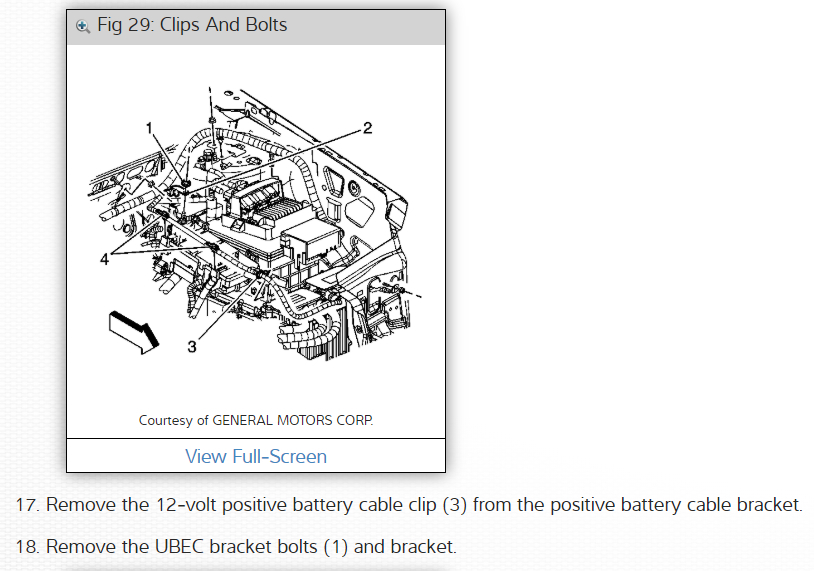 Fig 29: Clips And Bolts

1
2
4
3

Courtesy of GENERAL MOTORS CORP.

View Full-Screen

17. Remove the 12-volt positive battery cable clip (3) from the positive battery cable bracket.

18. Remove the UBEC bracket bolts (1) and bracket.