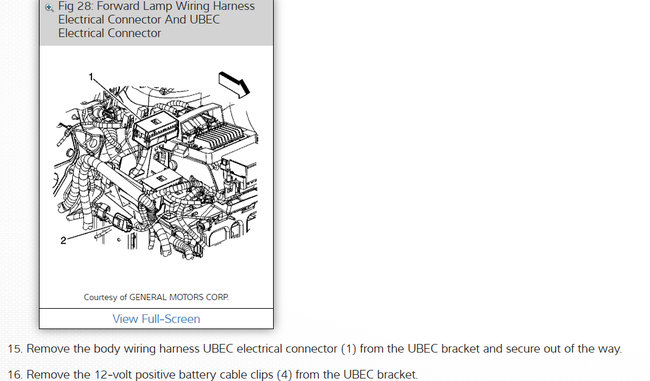 Fig 28: Forward Lamp Wiring Harness Electrical Connector And UBEC Electrical Connector

1

2

Courtesy of GENERAL MOTORS CORP.

View Full-Screen

15. Remove the body wiring harness UBEC electrical connector (1) from the UBEC bracket and secure out of the way.

16. Remove the 12-volt positive battery cable clips (4) from the UBEC bracket.