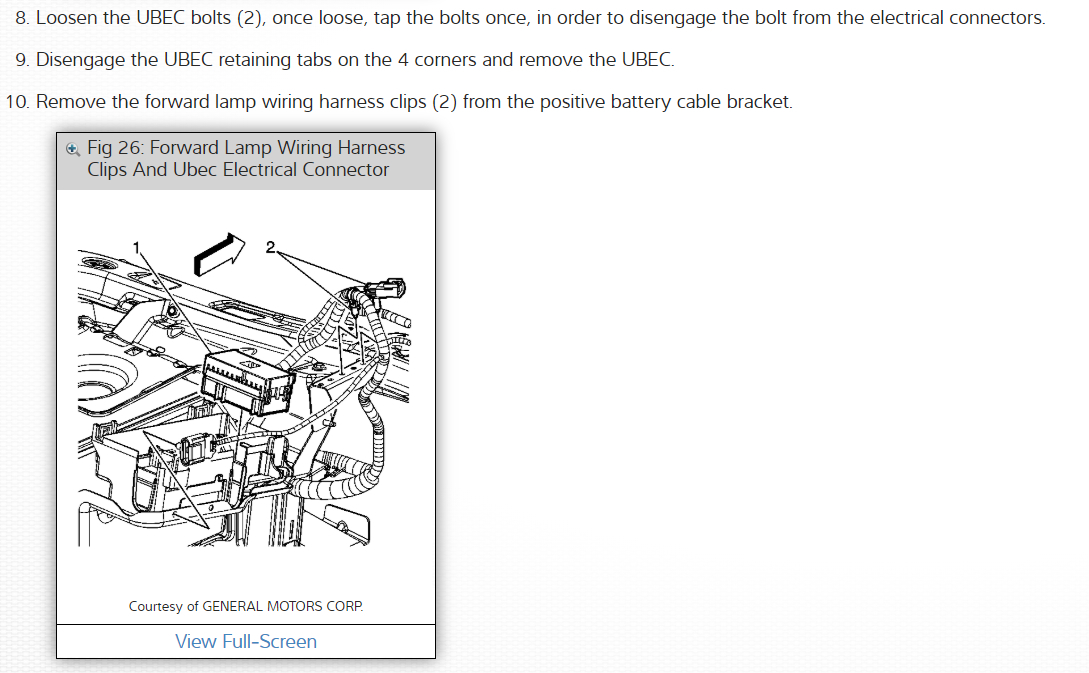 8. Loosen the UBEC bolts (2), once loose, tap the bolts once, in order to disengage the bolt from the electrical connectors.

9. Disengage the UBEC retaining tabs on the 4 corners and remove the UBEC.

10. Remove the forward lamp wiring harness clips (2) from the positive battery cable bracket.

Fig 26: Forward Lamp Wiring Harness Clips And Ubec Electrical Connector

1

2

Courtesy of GENERAL MOTORS CORP.

View Full-Screen