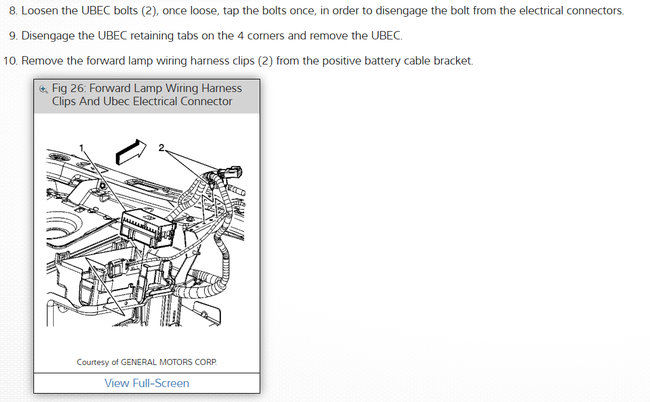 8. Loosen the UBEC bolts (2), once loose, tap the bolts once, in order to disengage the bolt from the electrical connectors.

9. Disengage the UBEC retaining tabs on the 4 corners and remove the UBEC.

10. Remove the forward lamp wiring harness clips (2) from the positive battery cable bracket.

Fig 26: Forward Lamp Wiring Harness Clips And Ubec Electrical Connector

1

2

Courtesy of GENERAL MOTORS CORP.

View Full-Screen