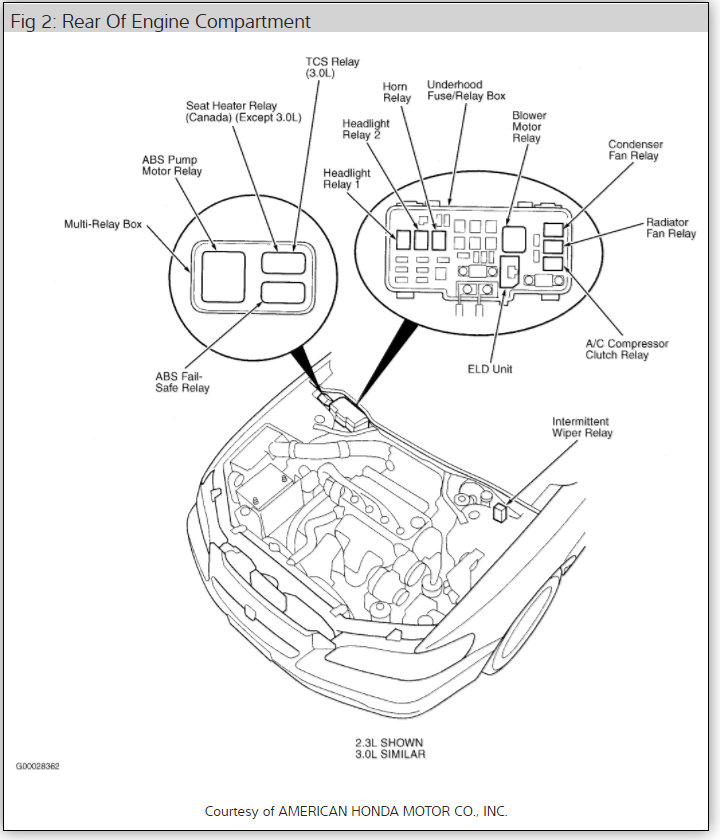 Fig 2: Rear Of Engine Compartment

TCS Relay (3.0L)

Seat Heater Relay (Canada) (Except 3.0L)

ABS Pump Motor Relay

Multi-Relay Box

ABS Fail-Safe Relay

Horn Relay

Underhood Fuse/Relay Box

Headlight Relay 2

Headlight Relay 1

Blower Motor Relay

Condenser Fan Relay

Radiator Fan Relay

A/C Compressor Clutch Relay

ELD Unit

Intermittent Wiper Relay

2.3L SHOWN
3.0L SIMILAR

G00028362

Courtesy of AMERICAN HONDA MOTOR CO., INC.